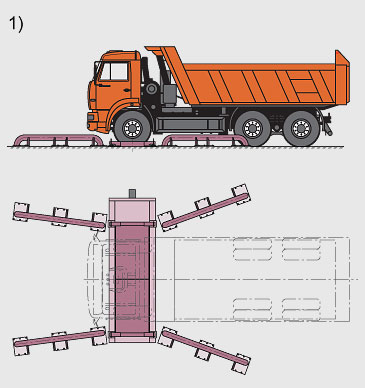 1)